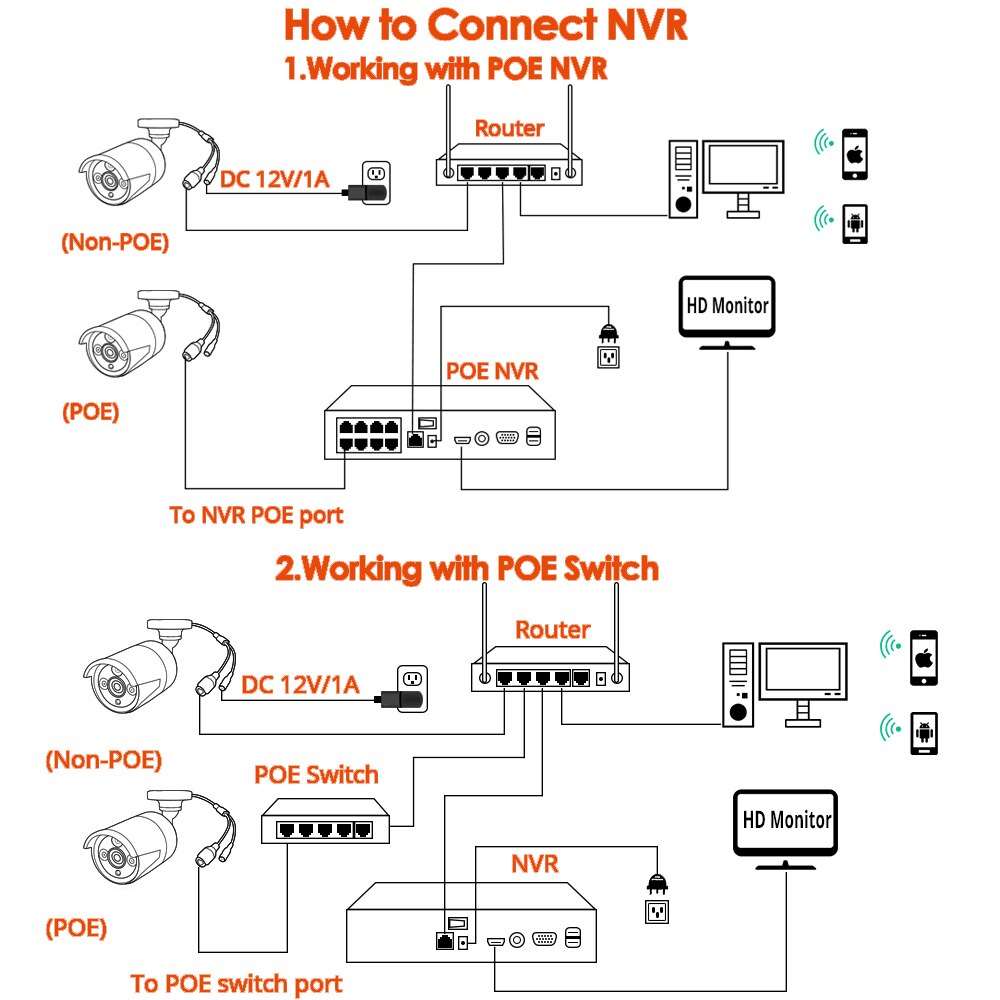 How to Connect NVR

1.Working with POE NVR

Router

DC 12V/1A

(Non-POE)

HD Monitor

POE NVR

(POE)

To NVR POE port

2.Working with POE Switch

Router

DC 12V/1A

(Non-POE)

POE Switch

HD Monitor

NVR

(POE)

To POE switch port